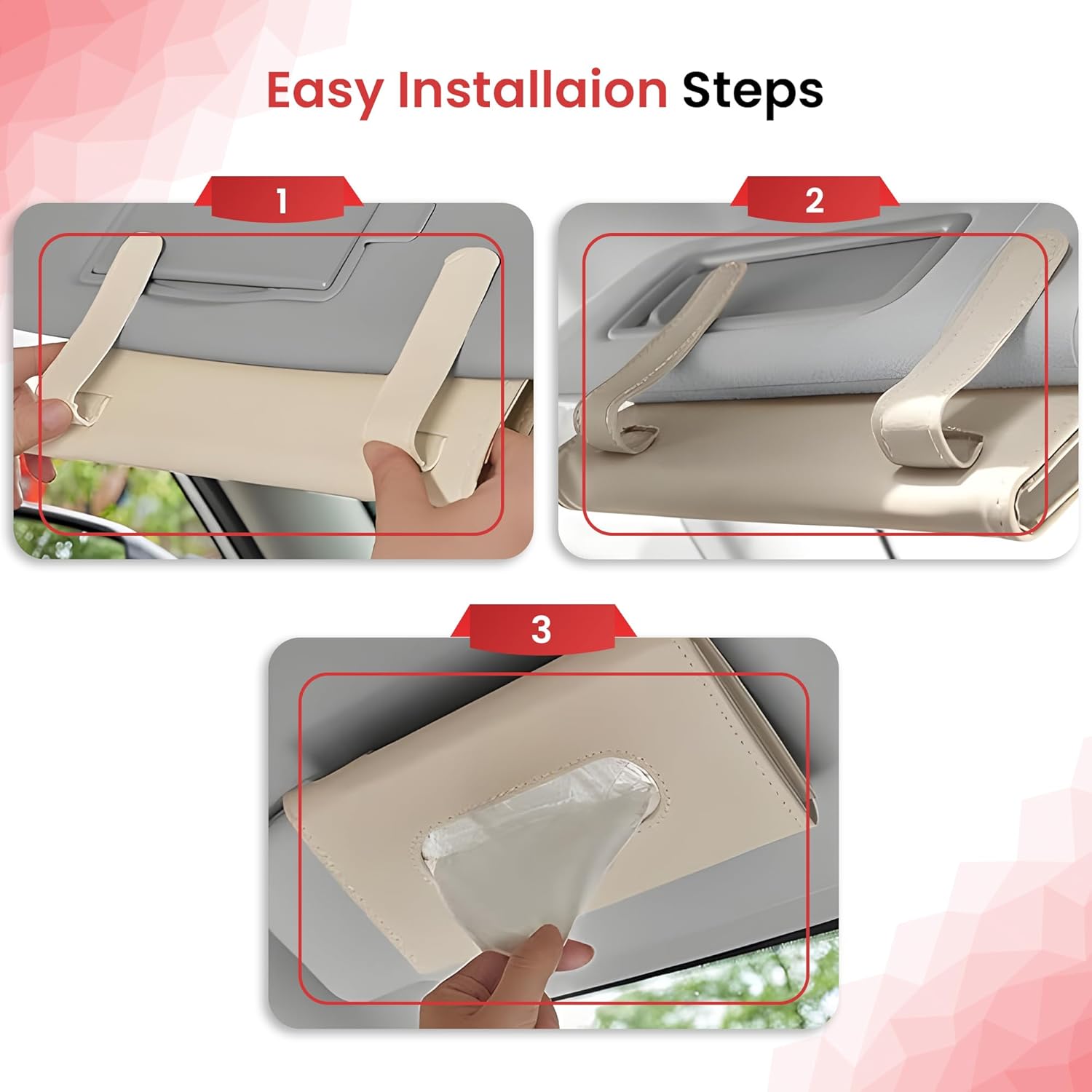 Easy Installaion Steps

1

2

3