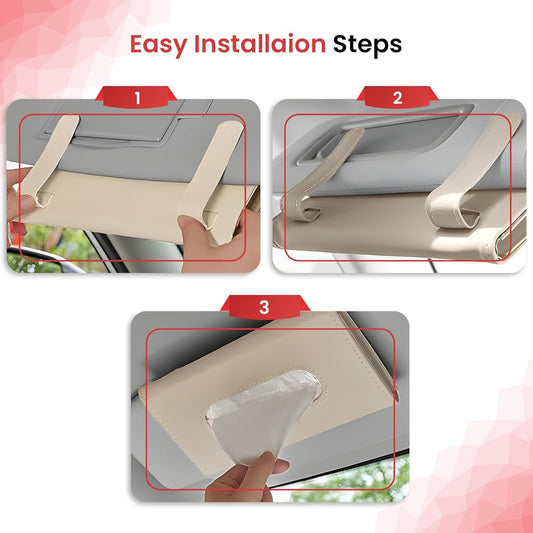 Easy Installaion Steps

1

2

3